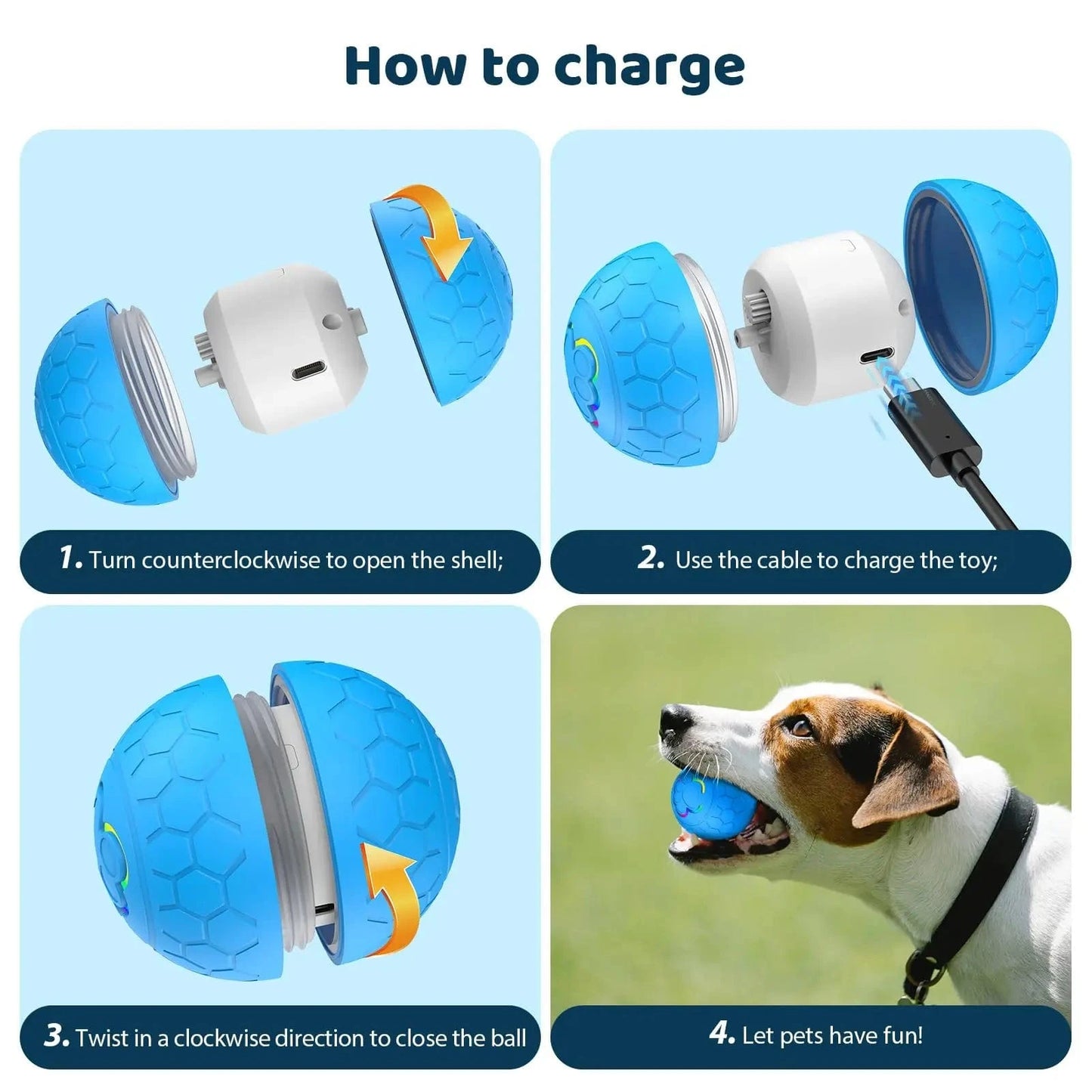 How to charge

1. Turn counterclockwise to open the shell;

2. Use the cable to charge the toy;

3. Twist in a clockwise direction to close the ball

4. Let pets have fun!